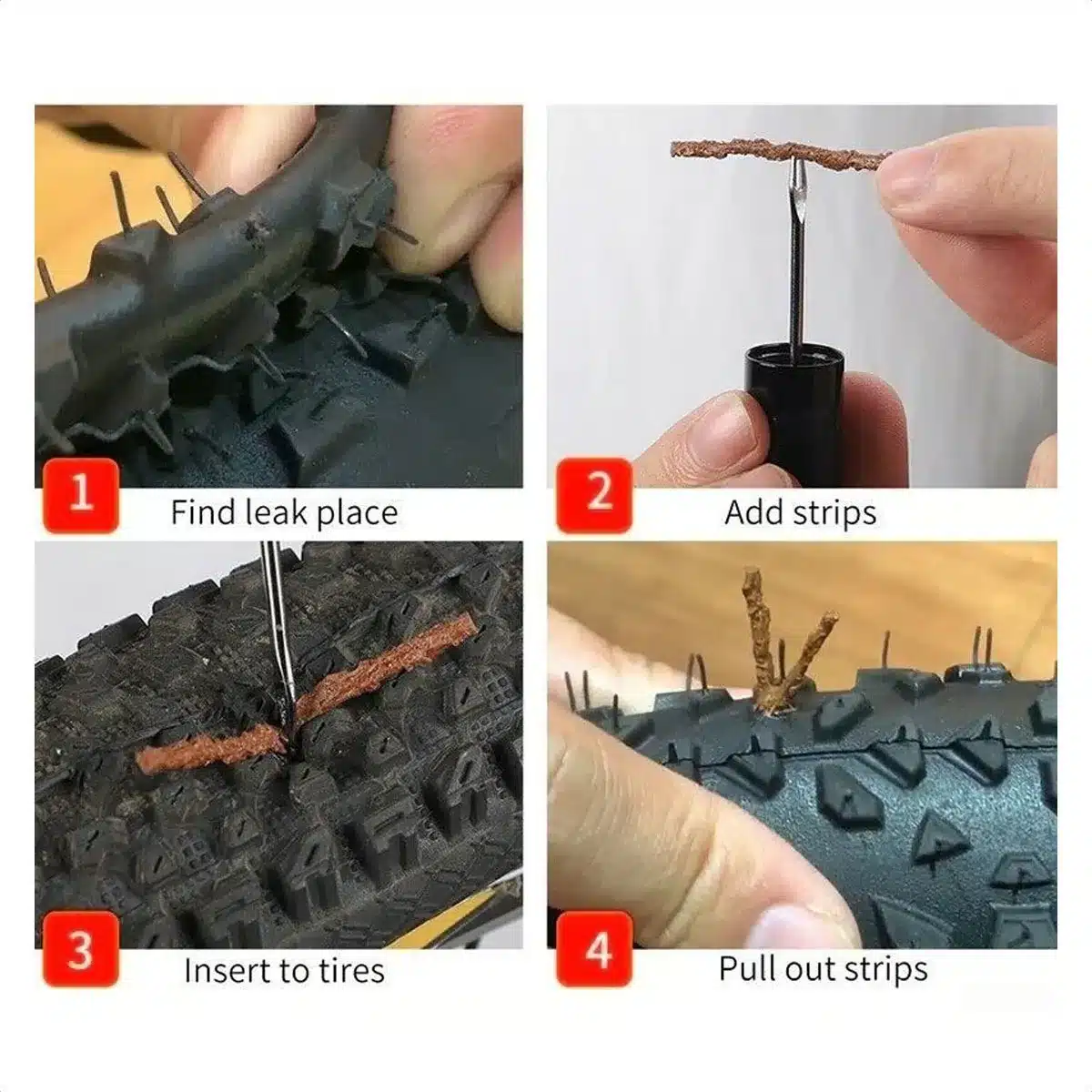 1 Find leak place

2 Add strips

3 Insert to tires

4 Pull out strips